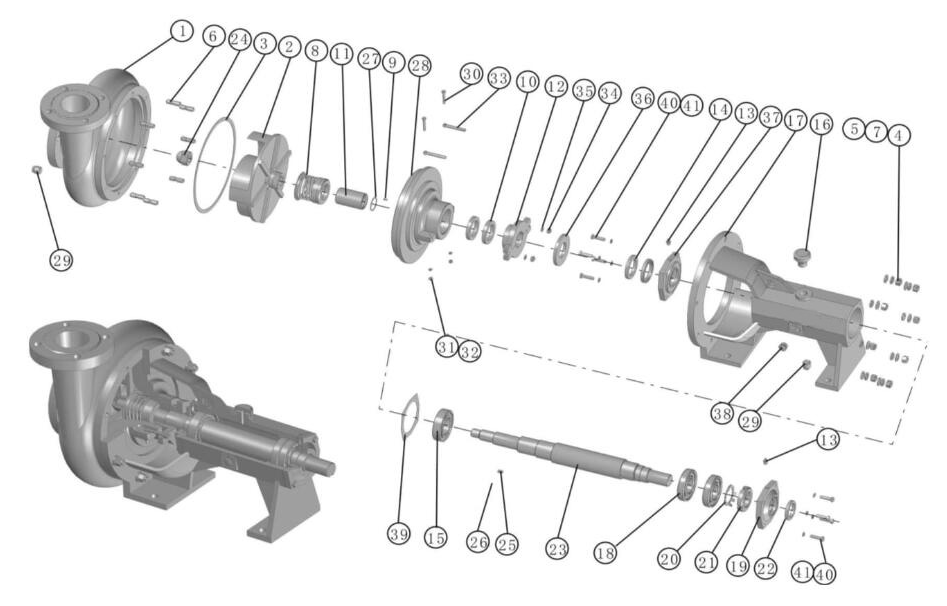 1 6 24 3 2 8 11 27 9 28 30 33 10 12 35 34 36 40 41 14 13 37 17 16 5 7 4

29

31 32

38 29

13

39 15 26 25 23 18 20 21 19 22 41 40